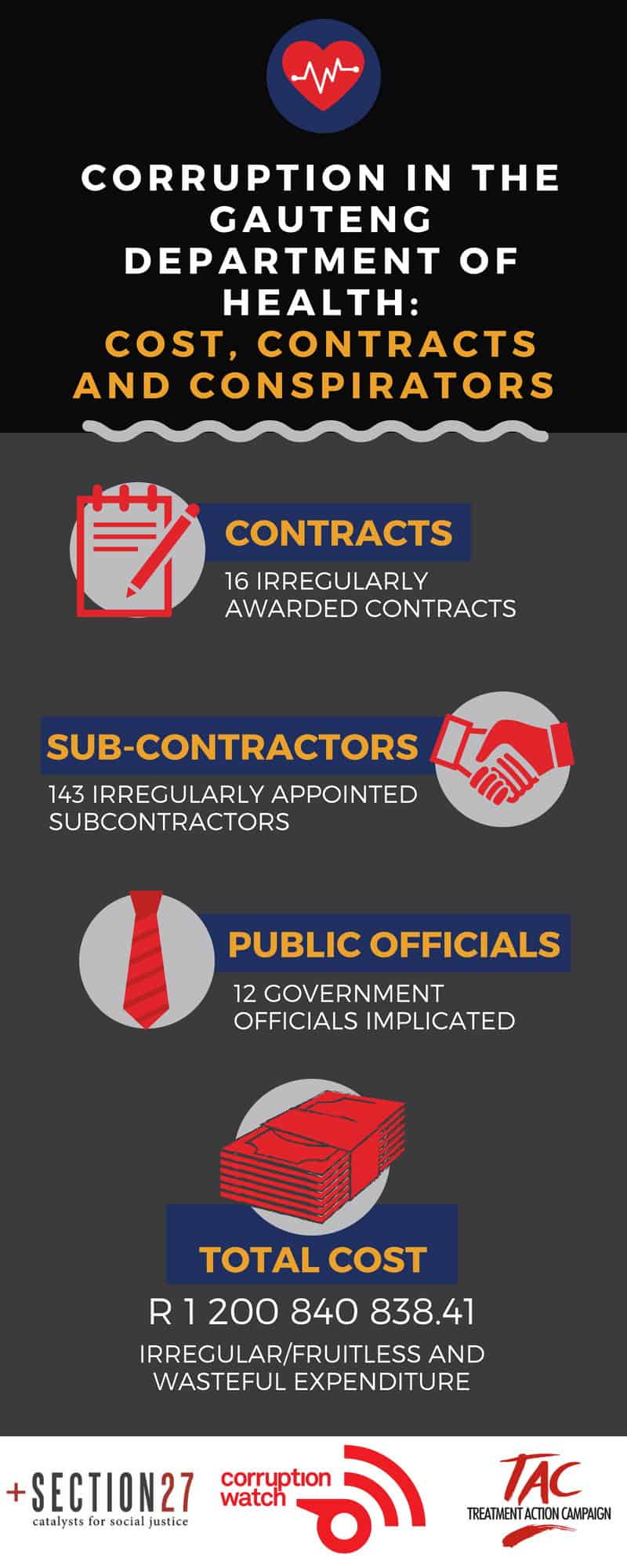 CORRUPTION IN THE GAUTENG DEPARTMENT OF HEALTH:
COST, CONTRACTS AND CONSPIRATORS

CONTRACTS
16 IRREGULARLY AWARDED CONTRACTS

SUB-CONTRACTORS
143 IRREGULARLY APPOINTED SUBCONTRACTORS

PUBLIC OFFICIALS
12 GOVERNMENT OFFICIALS IMPLICATED

TOTAL COST
R 1 200 840 838.41
IRREGULAR/FRUITLESS AND WASTEFUL EXPENDITURE

+SECTION27
catalysts for social justice

corruption watch

TAC
TREATMENT ACTION CAMPAIGN