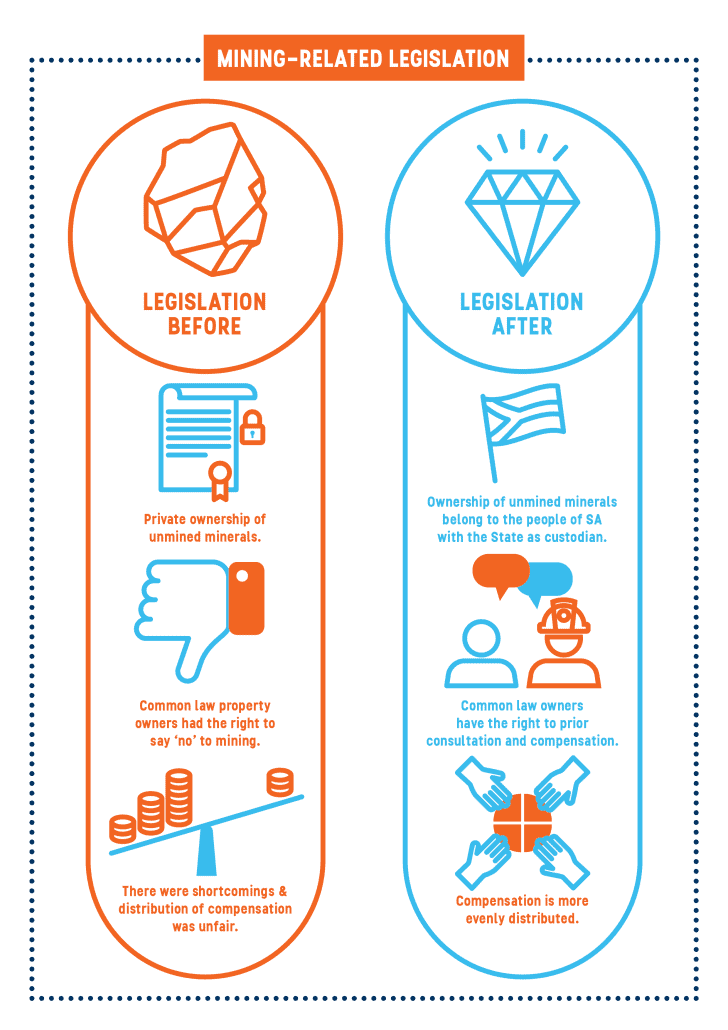 MINING-RELATED LEGISLATION

LEGISLATION BEFORE

Private ownership of unmined minerals.

Common law property owners had the right to say 'no' to mining.

There were shortcomings & distribution of compensation was unfair.

LEGISLATION AFTER

Ownership of unmined minerals belong to the people of SA with the State as custodian.

Common law owners have the right to prior consultation and compensation.

Compensation is more evenly distributed.