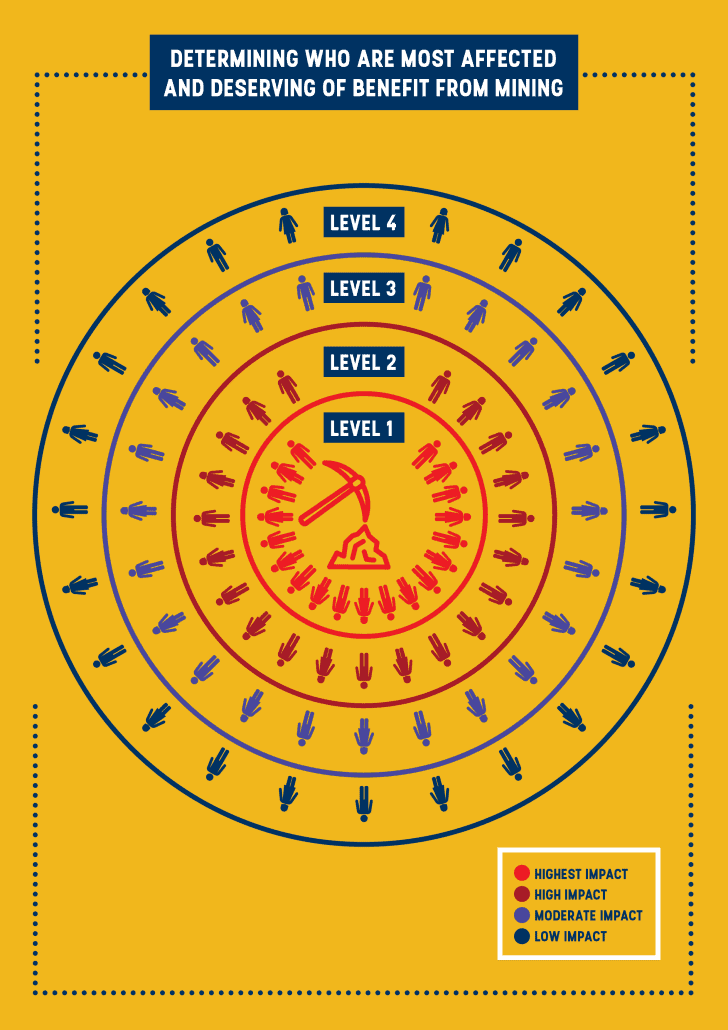 DETERMINING WHO ARE MOST AFFECTED AND DESERVING OF BENEFIT FROM MINING

LEVEL 4

LEVEL 3

LEVEL 2

LEVEL 1

HIGHEST IMPACT
HIGH IMPACT
MODERATE IMPACT
LOW IMPACT