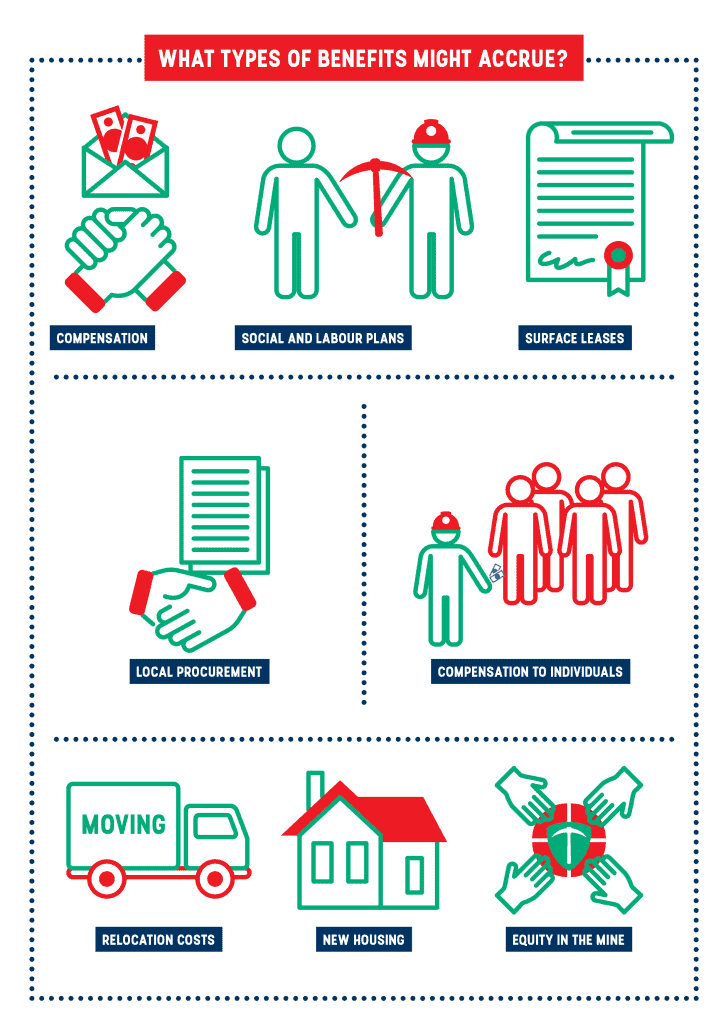 WHAT TYPES OF BENEFITS MIGHT ACCRUE?

COMPENSATION

SOCIAL AND LABOUR PLANS

SURFACE LEASES

LOCAL PROCUREMENT

COMPENSATION TO INDIVIDUALS

MOVING

RELOCATION COSTS

NEW HOUSING

EQUITY IN THE MINE