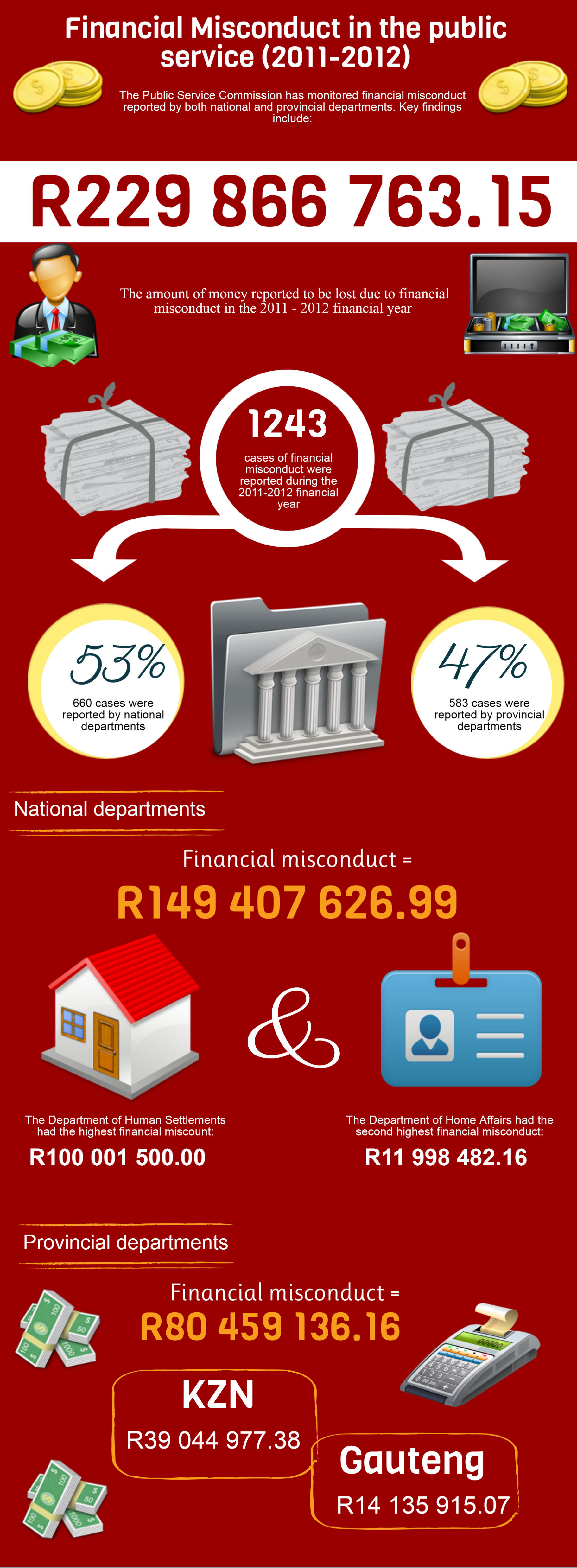 Financial Misconduct in the public service (2011-2012)

The Public Service Commission has monitored financial misconduct reported by both national and provincial departments. Key findings include:

R229 866 763.15

The amount of money reported to be lost due to financial misconduct in the 2011 - 2012 financial year

1243

cases of financial misconduct were reported during the 2011-2012 financial year

53%

660 cases were reported by national departments

47%

583 cases were reported by provincial departments

National departments

Financial misconduct =

R149 407 626.99

&

The Department of Human Settlements had the highest financial miscount:

R100 001 500.00

The Department of Home Affairs had the second highest financial misconduct:

R11 998 482.16

Provincial departments

Financial misconduct =

R80 459 136.16

KZN

R39 044 977.38

Gauteng

R14 135 915.07